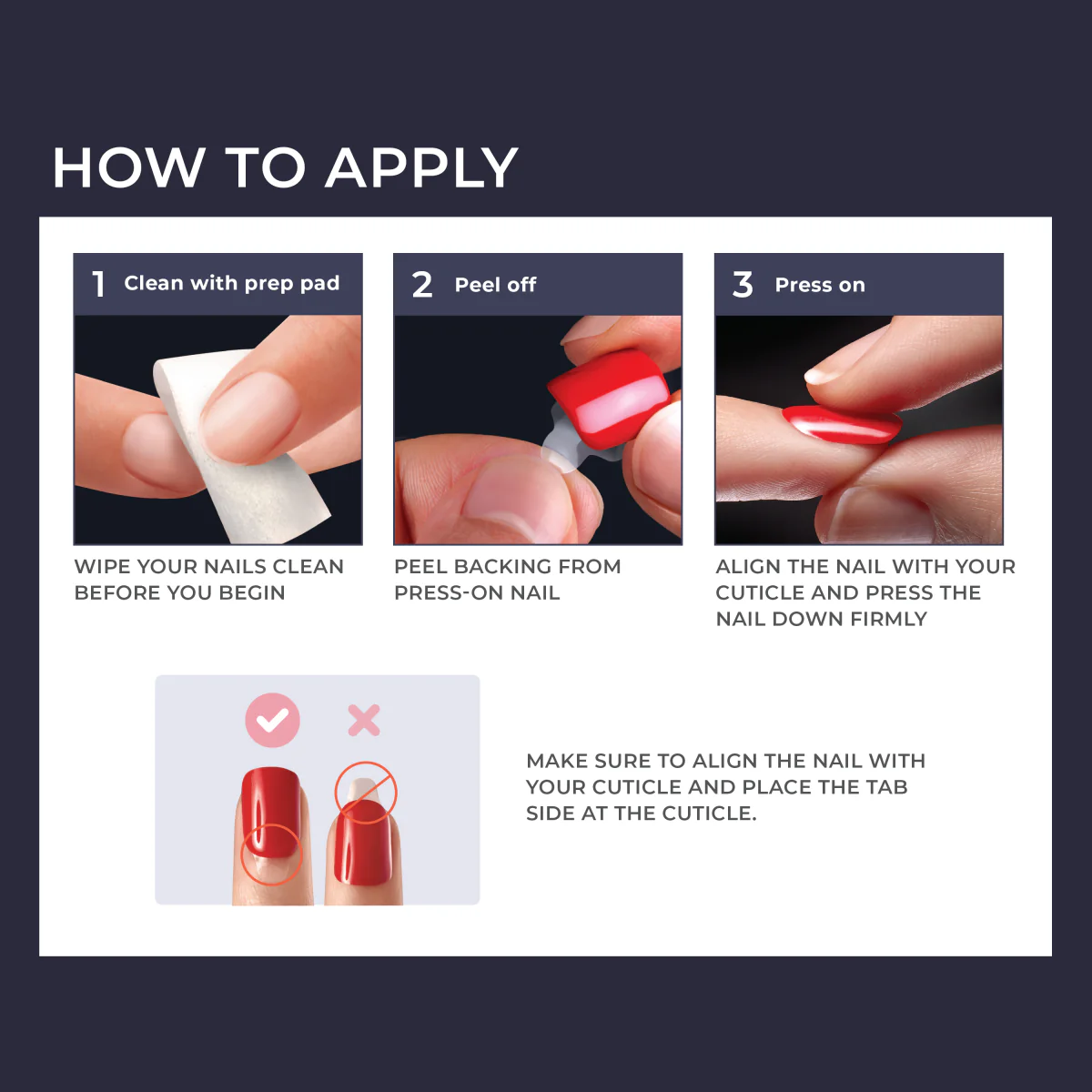 HOW TO APPLY

1 Clean with prep pad

WIPE YOUR NAILS CLEAN BEFORE YOU BEGIN

2 Peel off

PEEL BACKING FROM PRESS-ON NAIL

3 Press on

ALIGN THE NAIL WITH YOUR CUTICLE AND PRESS THE NAIL DOWN FIRMLY

MAKE SURE TO ALIGN THE NAIL WITH YOUR CUTICLE AND PLACE THE TAB SIDE AT THE CUTICLE.