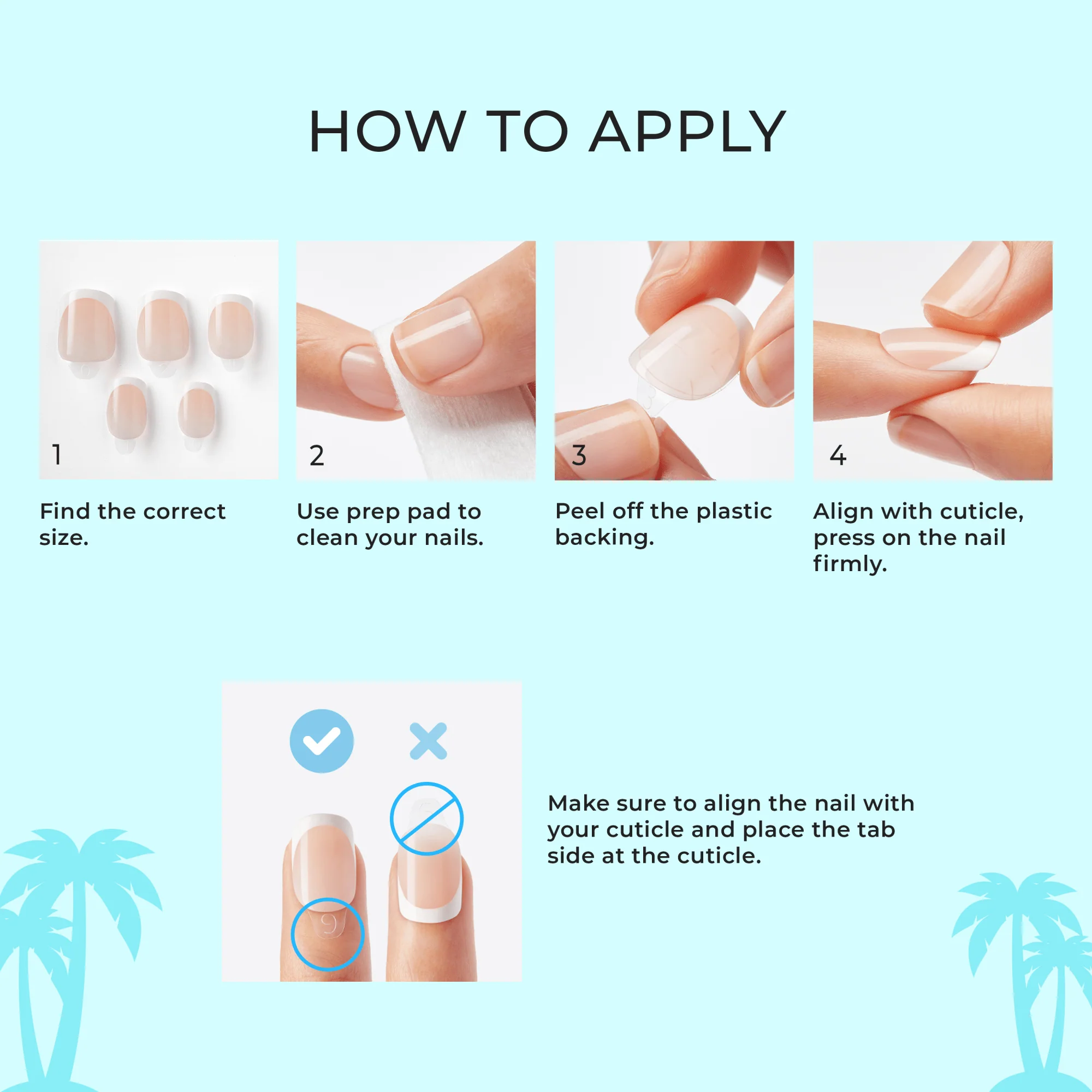 HOW TO APPLY

1

Find the correct size.

2

Use prep pad to clean your nails.

3

Peel off the plastic backing.

4

Align with cuticle, press on the nail firmly.

9

Make sure to align the nail with your cuticle and place the tab side at the cuticle.