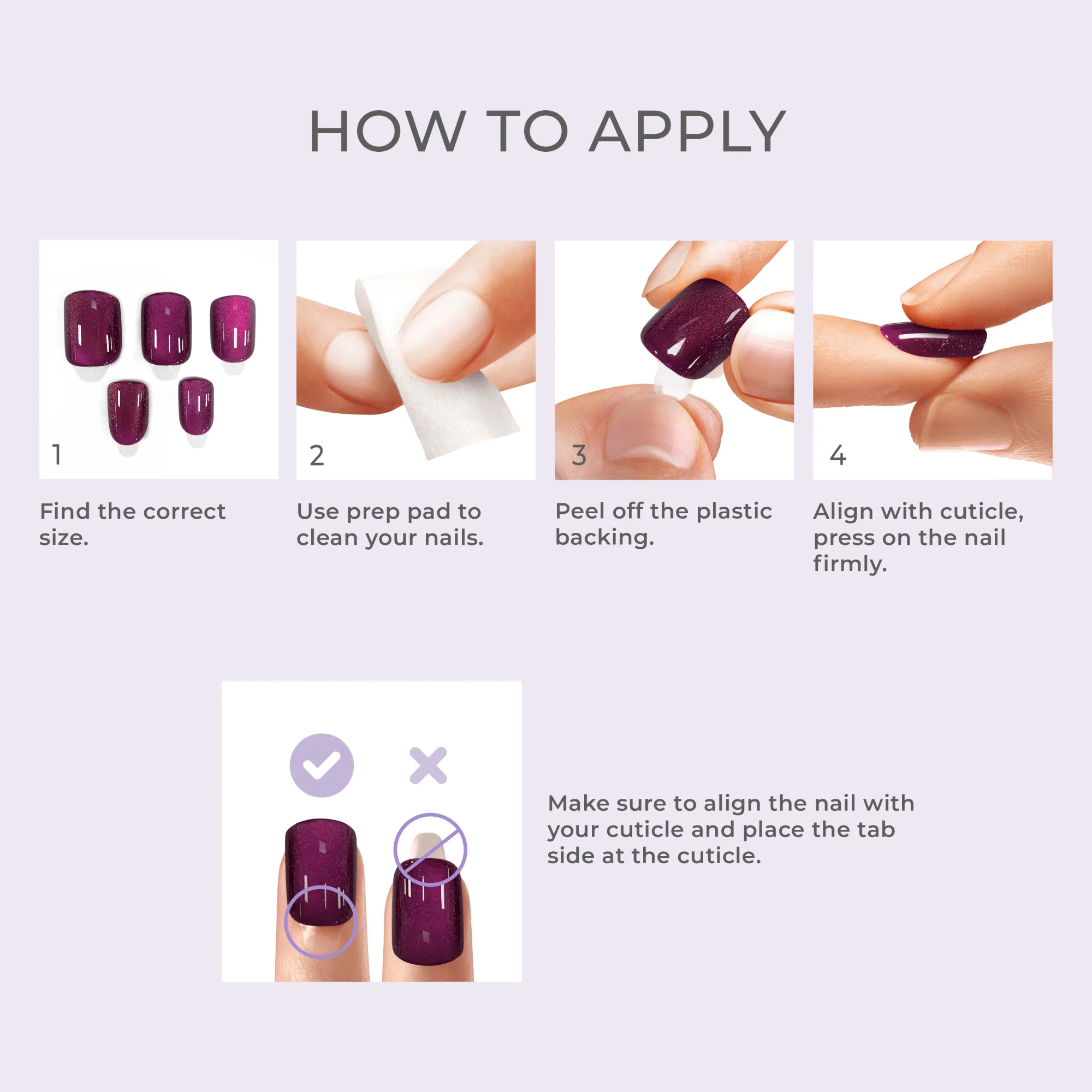 HOW TO APPLY

1

Find the correct size.

2

Use prep pad to clean your nails.

3

Peel off the plastic backing.

4

Align with cuticle, press on the nail firmly.

Make sure to align the nail with your cuticle and place the tab side at the cuticle.